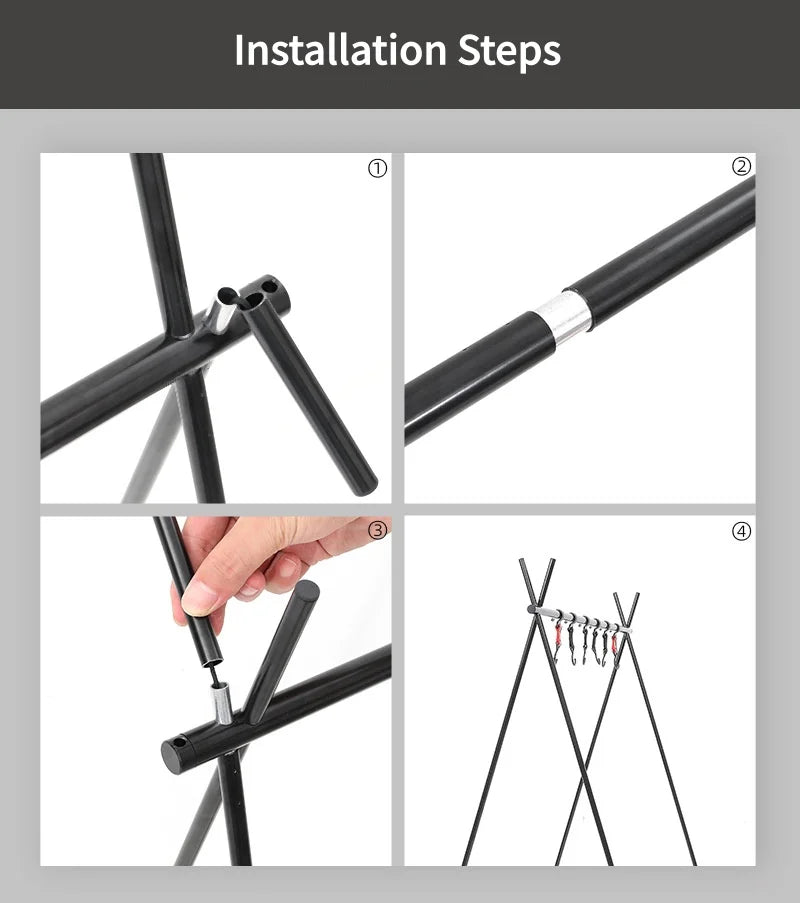 Installation Steps

①

②

③

④