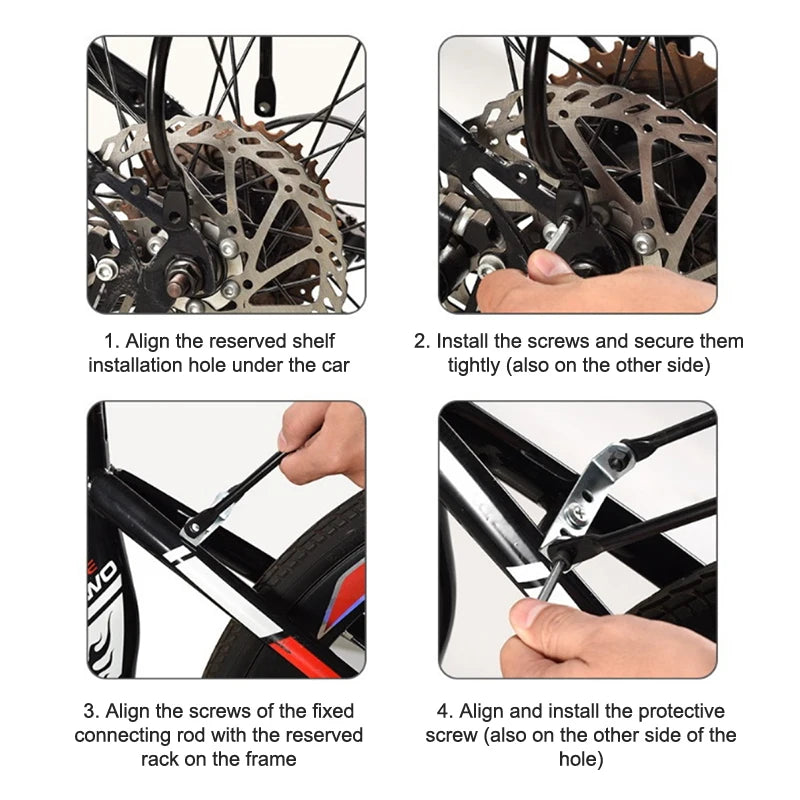 1. Align the reserved shelf installation hole under the car

2. Install the screws and secure them tightly (also on the other side)

3. Align the screws of the fixed connecting rod with the reserved rack on the frame

4. Align and install the protective screw (also on the other side of the hole)